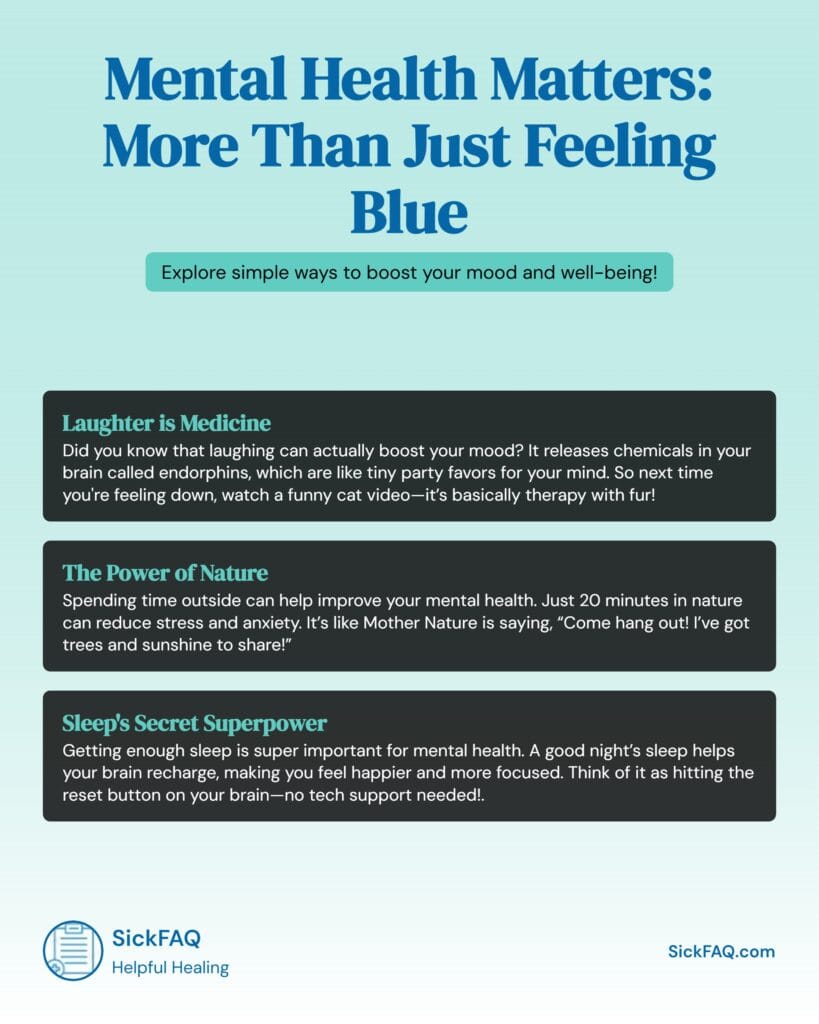 Mental Health Matters: More Than Just Feeling Blue

Explore simple ways to boost your mood and well-being!

Laughter is Medicine
Did you know that laughing can actually boost your mood? It releases chemicals in your brain called endorphins, which are like tiny party favors for your mind. So next time you're feeling down, watch a funny cat video—it's basically therapy with fur!

The Power of Nature
Spending time outside can help improve your mental health. Just 20 minutes in nature can reduce stress and anxiety. It's like Mother Nature is saying, "Come hang out! I've got trees and sunshine to share!"

Sleep's Secret Superpower
Getting enough sleep is super important for mental health. A good night's sleep helps your brain recharge, making you feel happier and more focused. Think of it as hitting the reset button on your brain—no tech support needed!.

SickFAQ
Helpful Healing

SickFAQ.com