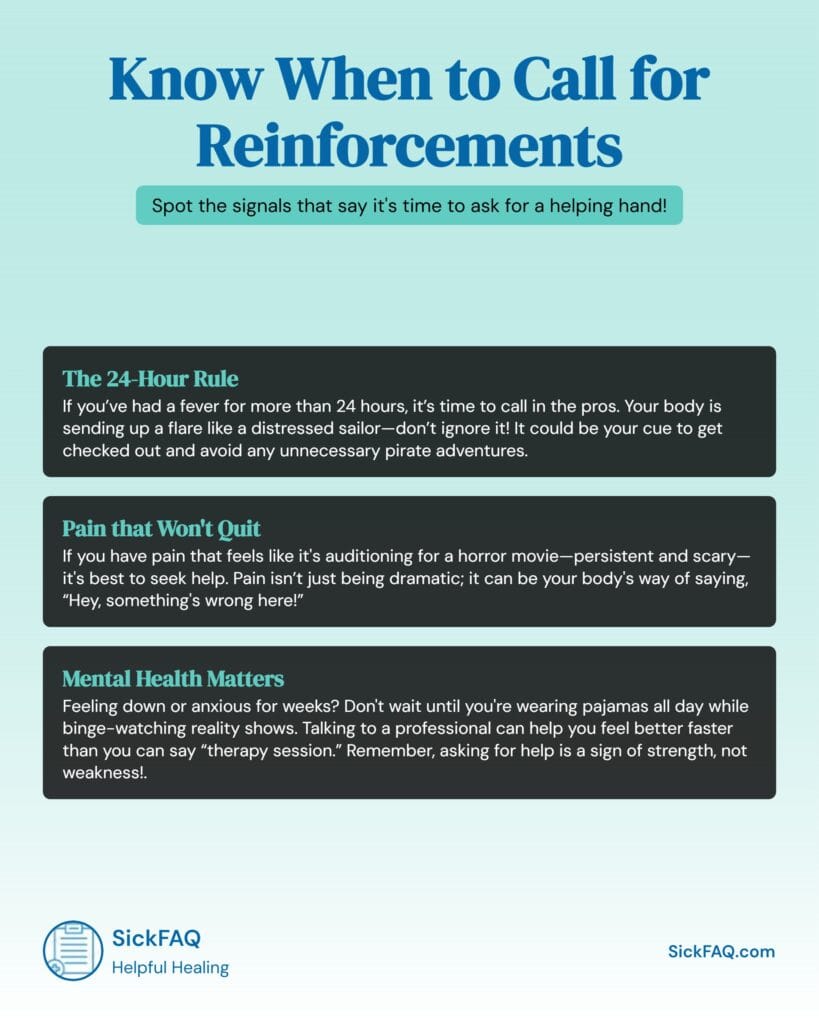 Know When to Call for Reinforcements

Spot the signals that say it's time to ask for a helping hand!

The 24-Hour Rule

If you've had a fever for more than 24 hours, it's time to call in the pros. Your body is sending up a flare like a distressed sailor—don't ignore it! It could be your cue to get checked out and avoid any unnecessary pirate adventures.

Pain that Won't Quit

If you have pain that feels like it's auditioning for a horror movie—persistent and scary—it's best to seek help. Pain isn't just being dramatic; it can be your body's way of saying, "Hey, something's wrong here!"

Mental Health Matters

Feeling down or anxious for weeks? Don't wait until you're wearing pajamas all day while binge-watching reality shows. Talking to a professional can help you feel better faster than you can say "therapy session." Remember, asking for help is a sign of strength, not weakness!.

SickFAQ
Helpful Healing

SickFAQ.com