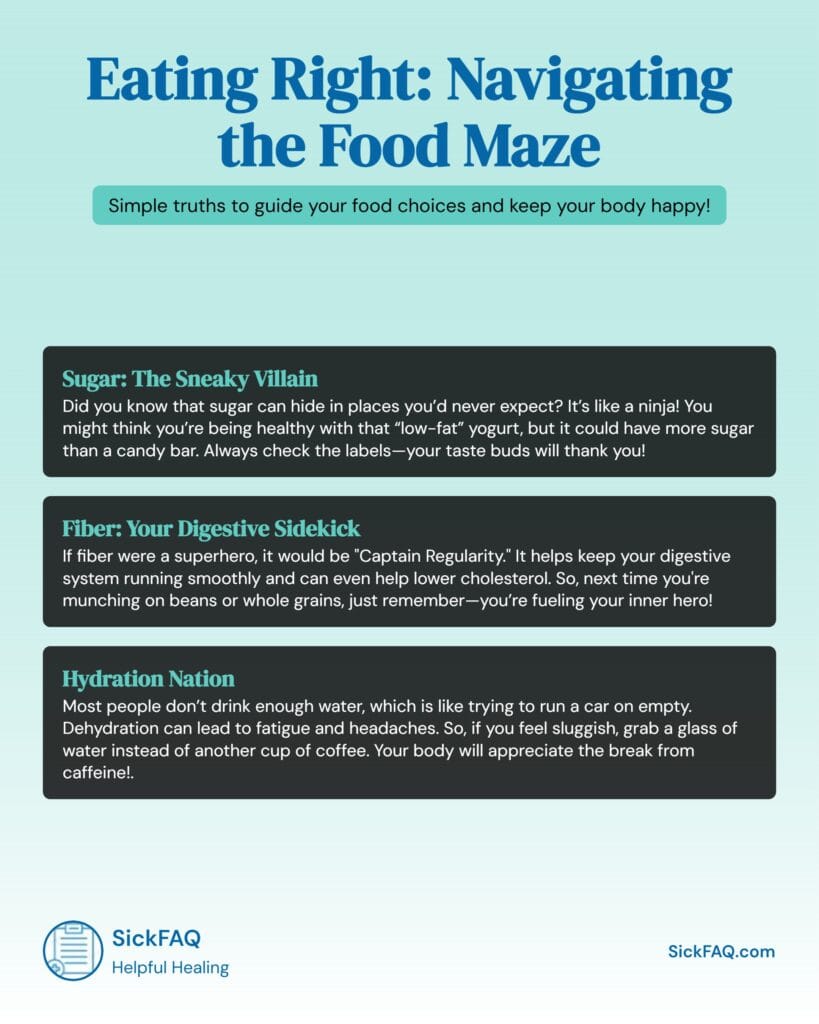 Eating Right: Navigating the Food Maze

Simple truths to guide your food choices and keep your body happy!

Sugar: The Sneaky Villain
Did you know that sugar can hide in places you'd never expect? It's like a ninja! You might think you're being healthy with that "low-fat" yogurt, but it could have more sugar than a candy bar. Always check the labels—your taste buds will thank you!

Fiber: Your Digestive Sidekick
If fiber were a superhero, it would be "Captain Regularity." It helps keep your digestive system running smoothly and can even help lower cholesterol. So, next time you're munching on beans or whole grains, just remember—you're fueling your inner hero!

Hydration Nation
Most people don't drink enough water, which is like trying to run a car on empty. Dehydration can lead to fatigue and headaches. So, if you feel sluggish, grab a glass of water instead of another cup of coffee. Your body will appreciate the break from caffeine!.

SickFAQ
Helpful Healing

SickFAQ.com