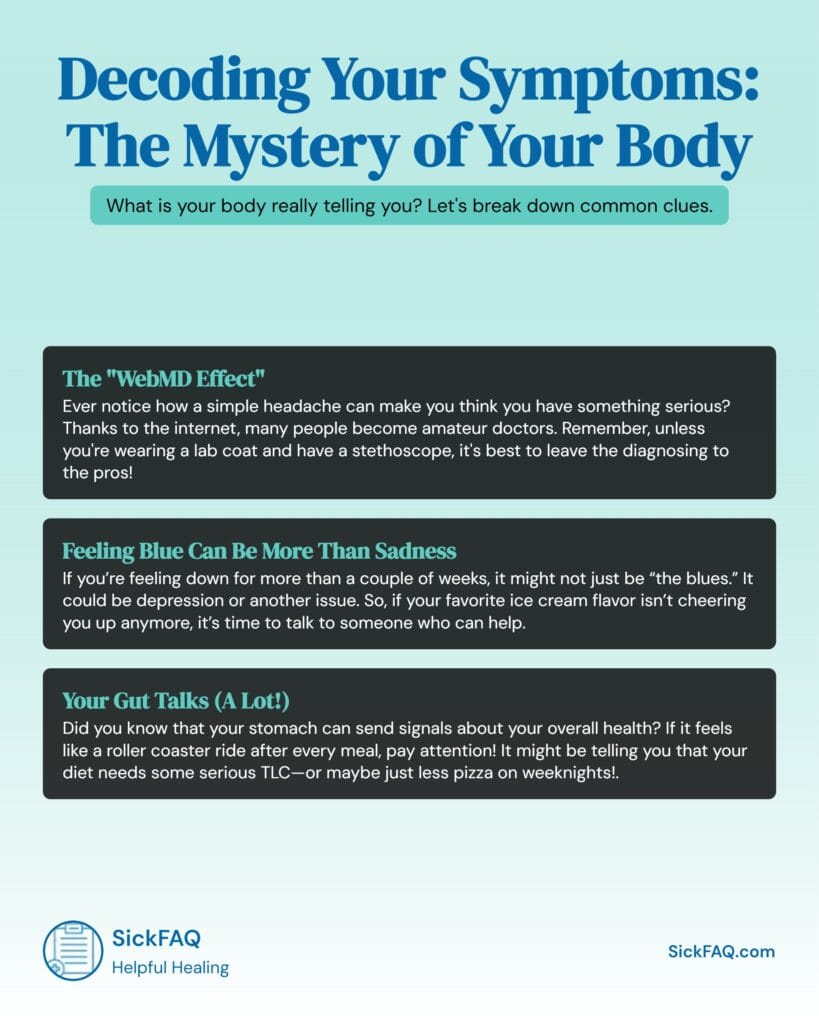 Decoding Your Symptoms: The Mystery of Your Body

What is your body really telling you? Let's break down common clues.

The "WebMD Effect"
Ever notice how a simple headache can make you think you have something serious? Thanks to the internet, many people become amateur doctors. Remember, unless you're wearing a lab coat and have a stethoscope, it's best to leave the diagnosing to the pros!

Feeling Blue Can Be More Than Sadness
If you're feeling down for more than a couple of weeks, it might not just be "the blues." It could be depression or another issue. So, if your favorite ice cream flavor isn't cheering you up anymore, it's time to talk to someone who can help.

Your Gut Talks (A Lot!)
Did you know that your stomach can send signals about your overall health? If it feels like a roller coaster ride after every meal, pay attention! It might be telling you that your diet needs some serious TLC—or maybe just less pizza on weeknights!.

SickFAQ
Helpful Healing

SickFAQ.com