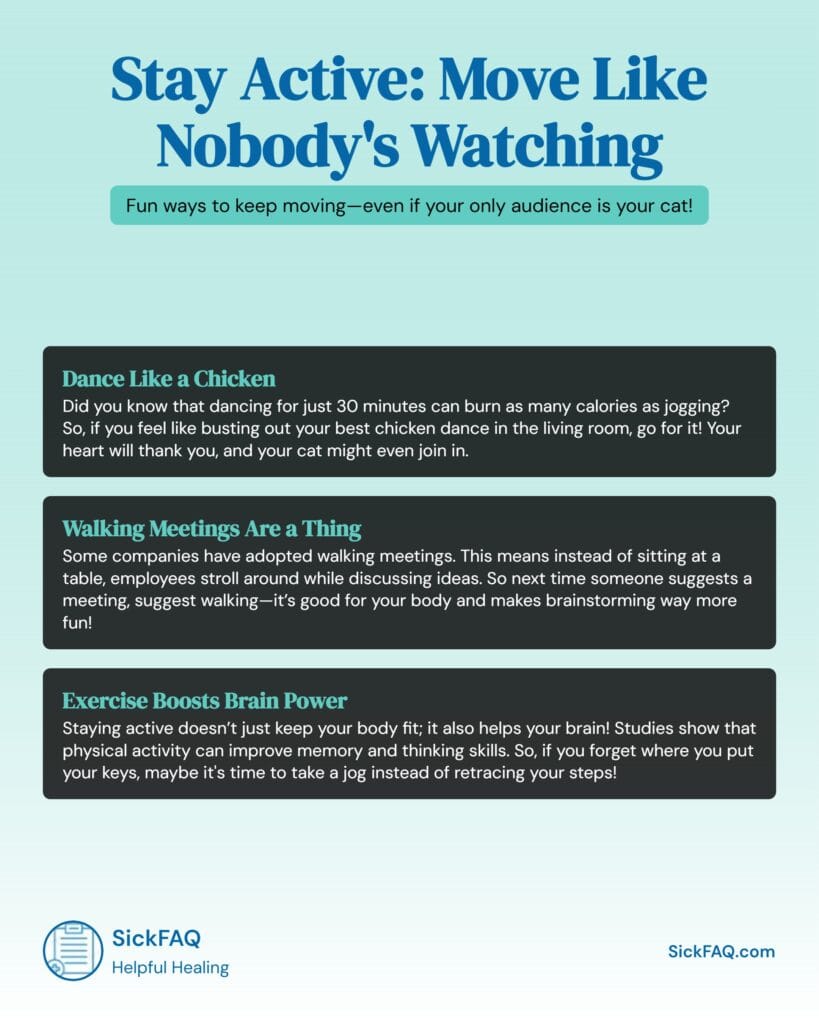 Stay Active: Move Like Nobody's Watching

Fun ways to keep moving—even if your only audience is your cat!

Dance Like a Chicken

Did you know that dancing for just 30 minutes can burn as many calories as jogging? So, if you feel like busting out your best chicken dance in the living room, go for it! Your heart will thank you, and your cat might even join in.

Walking Meetings Are a Thing

Some companies have adopted walking meetings. This means instead of sitting at a table, employees stroll around while discussing ideas. So next time someone suggests a meeting, suggest walking—it's good for your body and makes brainstorming way more fun!

Exercise Boosts Brain Power

Staying active doesn't just keep your body fit; it also helps your brain! Studies show that physical activity can improve memory and thinking skills. So, if you forget where you put your keys, maybe it's time to take a jog instead of retracing your steps!

SickFAQ
Helpful Healing

SickFAQ.com