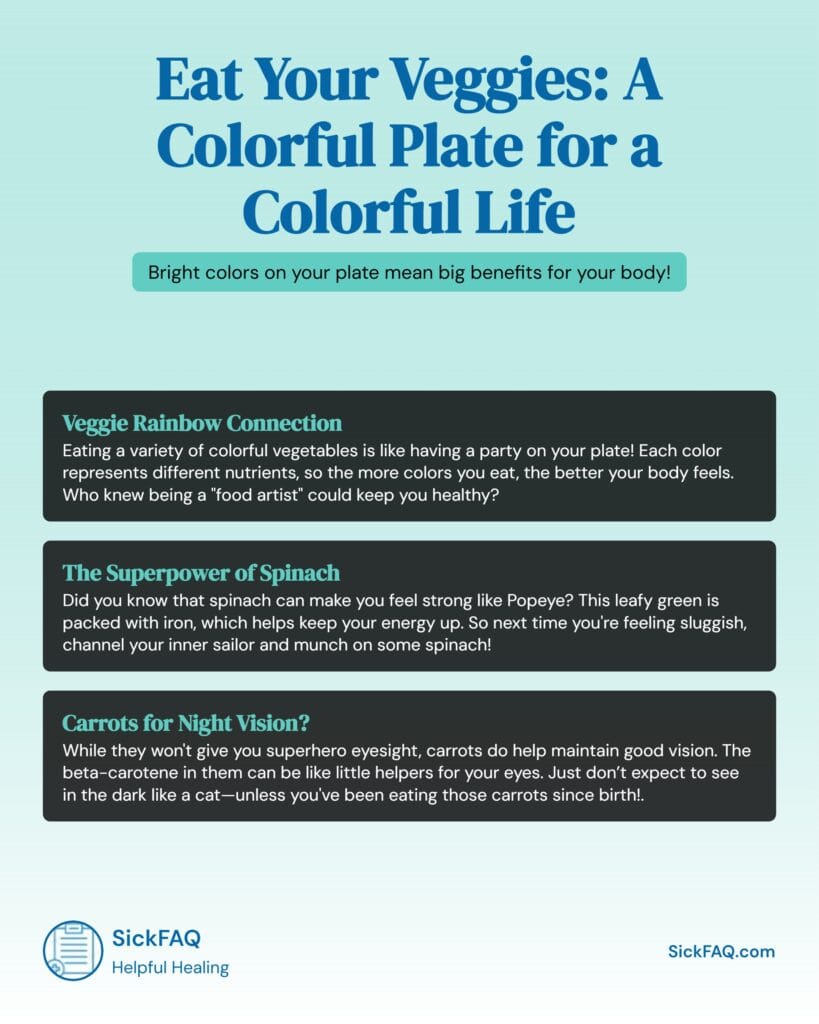 Eat Your Veggies: A Colorful Plate for a Colorful Life

Bright colors on your plate mean big benefits for your body!

Veggie Rainbow Connection
Eating a variety of colorful vegetables is like having a party on your plate! Each color represents different nutrients, so the more colors you eat, the better your body feels. Who knew being a "food artist" could keep you healthy?

The Superpower of Spinach
Did you know that spinach can make you feel strong like Popeye? This leafy green is packed with iron, which helps keep your energy up. So next time you're feeling sluggish, channel your inner sailor and munch on some spinach!

Carrots for Night Vision?
While they won't give you superhero eyesight, carrots do help maintain good vision. The beta-carotene in them can be like little helpers for your eyes. Just don't expect to see in the dark like a cat—unless you've been eating those carrots since birth!.

SickFAQ
Helpful Healing

SickFAQ.com