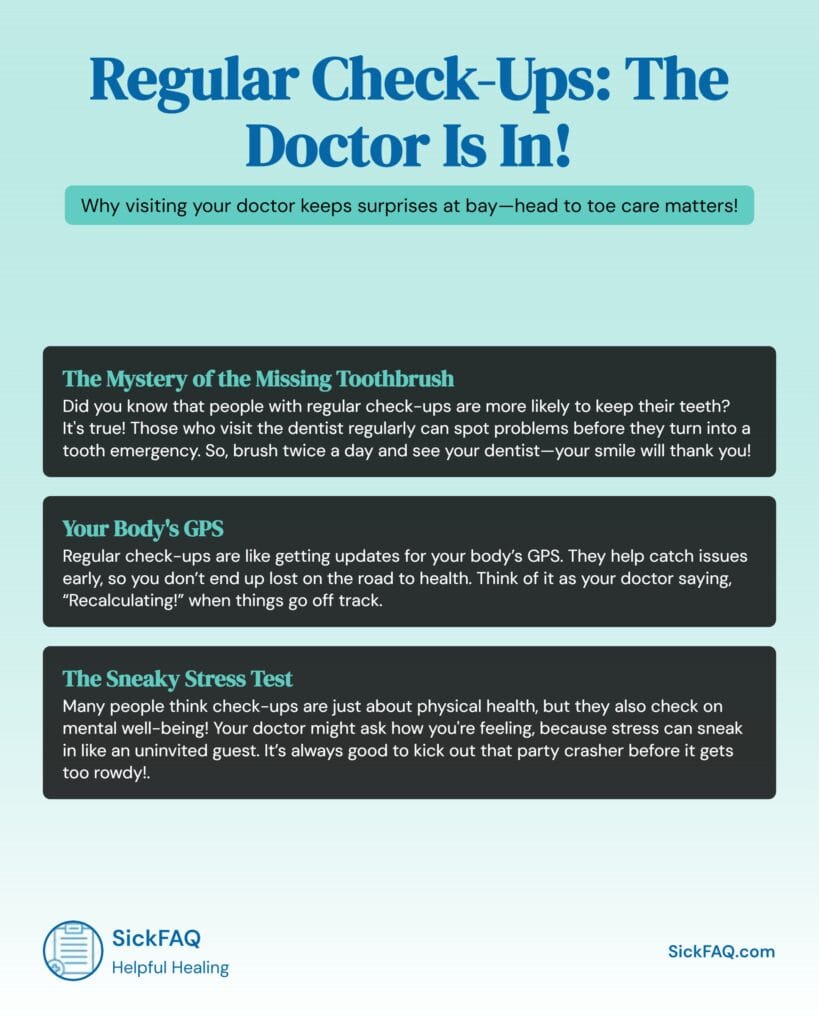 Regular Check-Ups: The Doctor Is In!

Why visiting your doctor keeps surprises at bay—head to toe care matters!

The Mystery of the Missing Toothbrush
Did you know that people with regular check-ups are more likely to keep their teeth? It's true! Those who visit the dentist regularly can spot problems before they turn into a tooth emergency. So, brush twice a day and see your dentist—your smile will thank you!

Your Body's GPS
Regular check-ups are like getting updates for your body's GPS. They help catch issues early, so you don't end up lost on the road to health. Think of it as your doctor saying, "Recalculating!" when things go off track.

The Sneaky Stress Test
Many people think check-ups are just about physical health, but they also check on mental well-being! Your doctor might ask how you're feeling, because stress can sneak in like an uninvited guest. It's always good to kick out that party crasher before it gets too rowdy!.

SickFAQ
Helpful Healing

SickFAQ.com